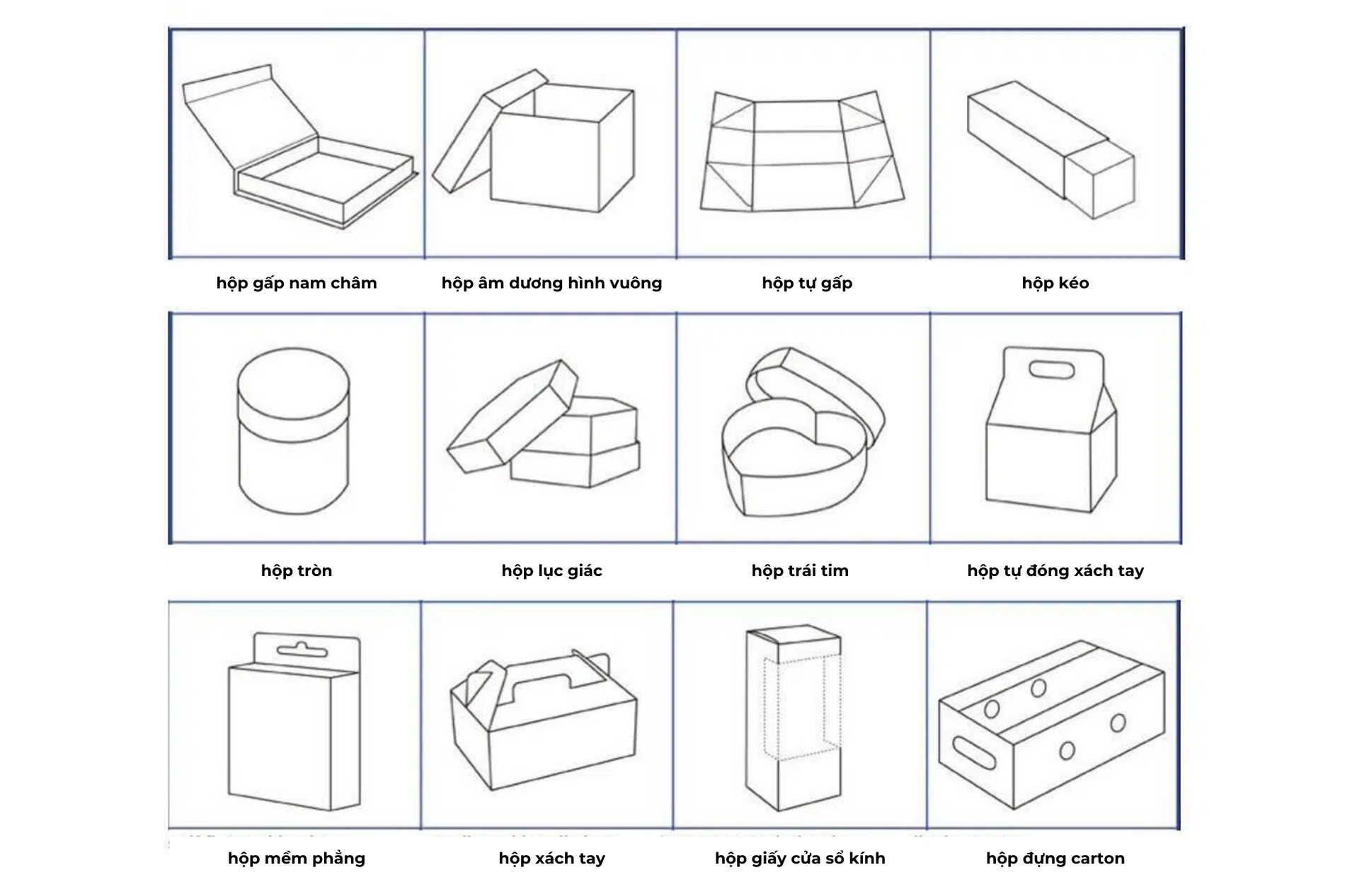 hộp gấp nam châm

hộp âm dương hình vuông

hộp tự gấp

hộp kéo

hộp tròn

hộp lục giác

hộp trái tim

hộp tự đóng xách tay

hộp mềm phẳng

hộp xách tay

hộp giấy cửa sổ kính

hộp đựng carton